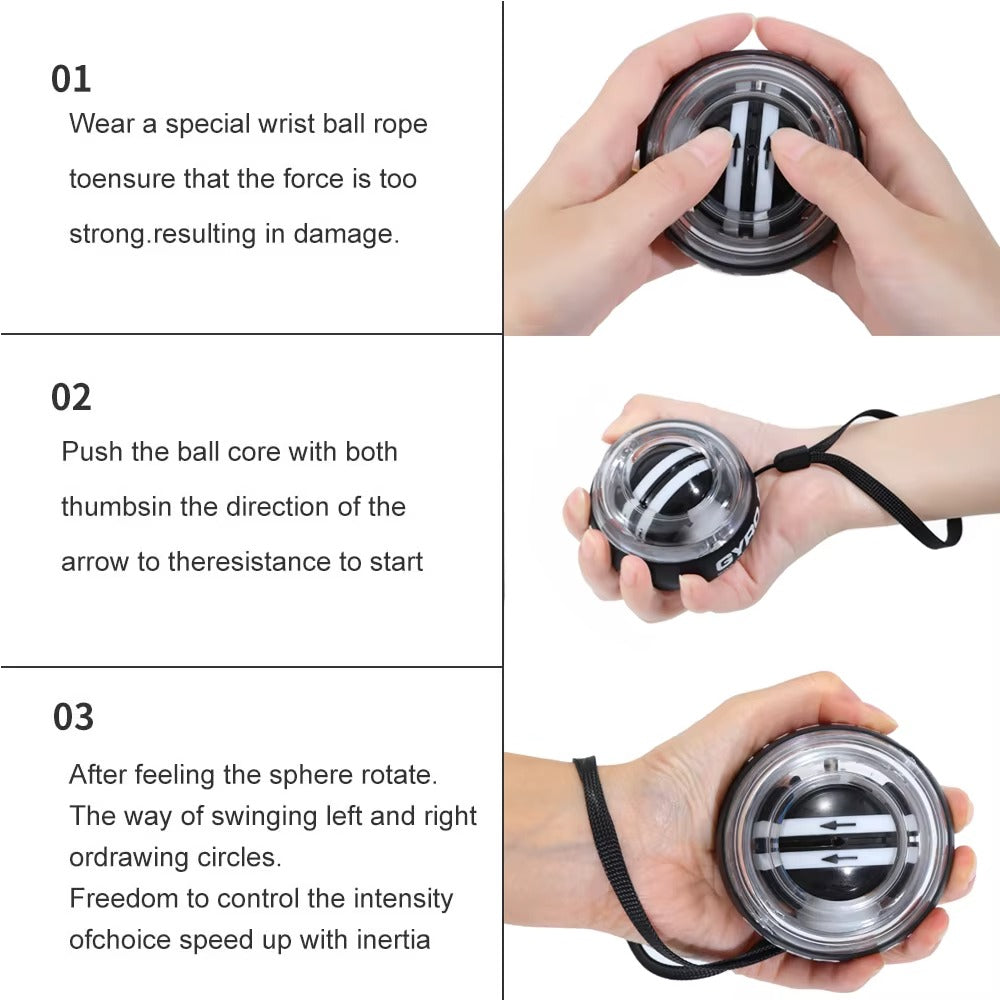 01
Wear a special wrist ball rope toensure that the force is too strong.resulting in damage.

02
Push the ball core with both thumbsin the direction of the arrow to theresistance to start

GYRO

03
After feeling the sphere rotate.
The way of swinging left and right ordrawing circles.
Freedom to control the intensity ofchoice speed up with inertia